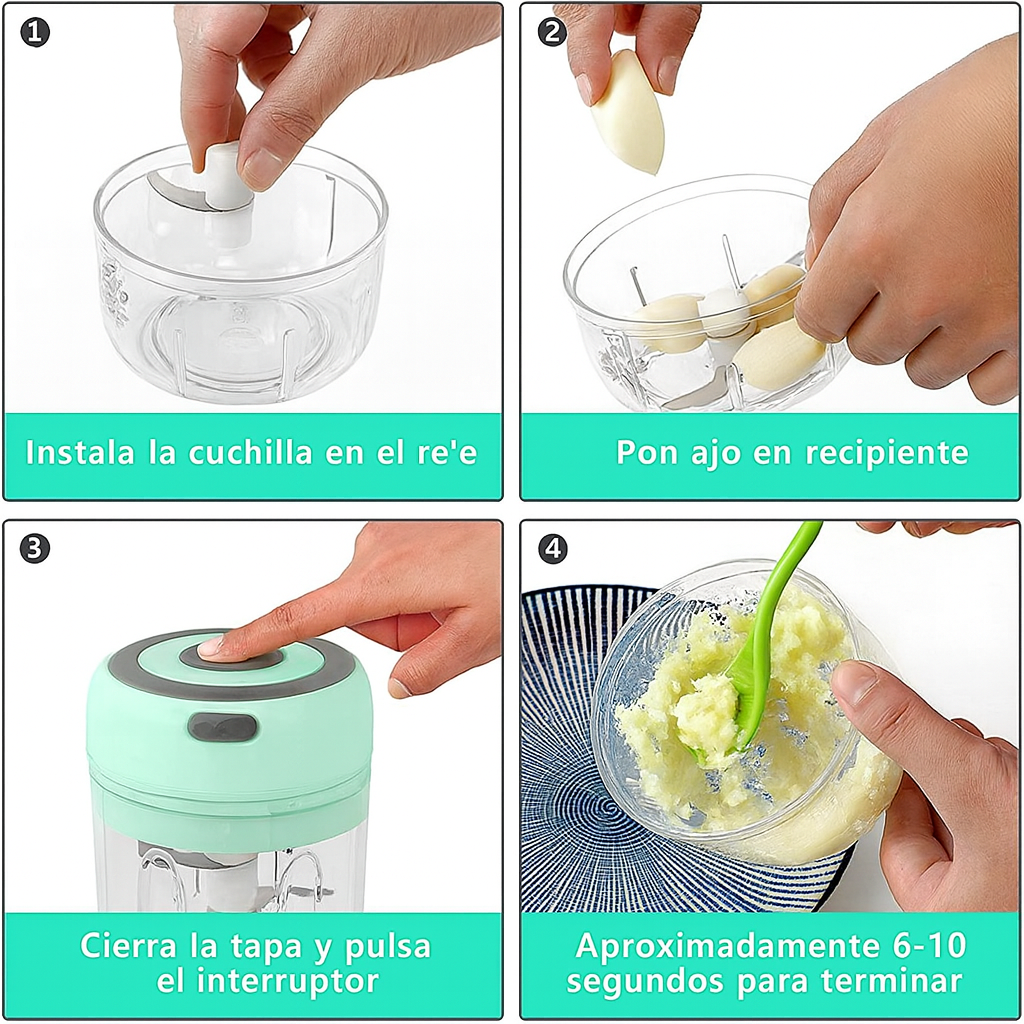 1

Instala la cuchilla en el re'e

2

Pon ajo en recipiente

3

Cierra la tapa y pulsa el interruptor

4

Aproximadamente 6-10 segundos para terminar